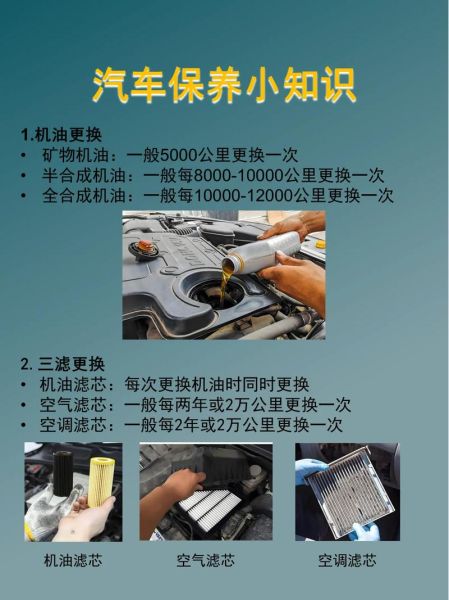 汽车保养小知识

1.机油更换
• 矿物机油：一般5000公里更换一次
• 半合成机油：一般每8000-10000公里更换一次
• 全合成机油：一般每10000-12000公里更换一次

2. 三滤更换
• 机油滤芯：每次更换机油时同时更换
• 空气滤芯：一般每两年或2万公里更换一次
• 空调滤芯：一般每2年或2万公里更换一次

机油滤芯
空气滤芯
空调滤芯