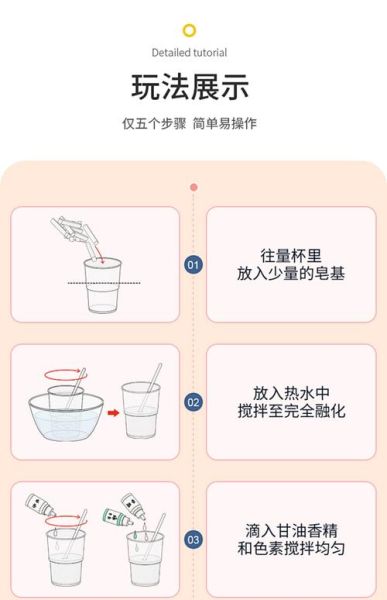 Detailed tutorial

玩法展示

仅五个步骤 简单易操作

01

往量杯里
放入少量的皂基

02

放入热水中
搅拌至完全融化

03

滴入甘油香精
和色素搅拌均匀